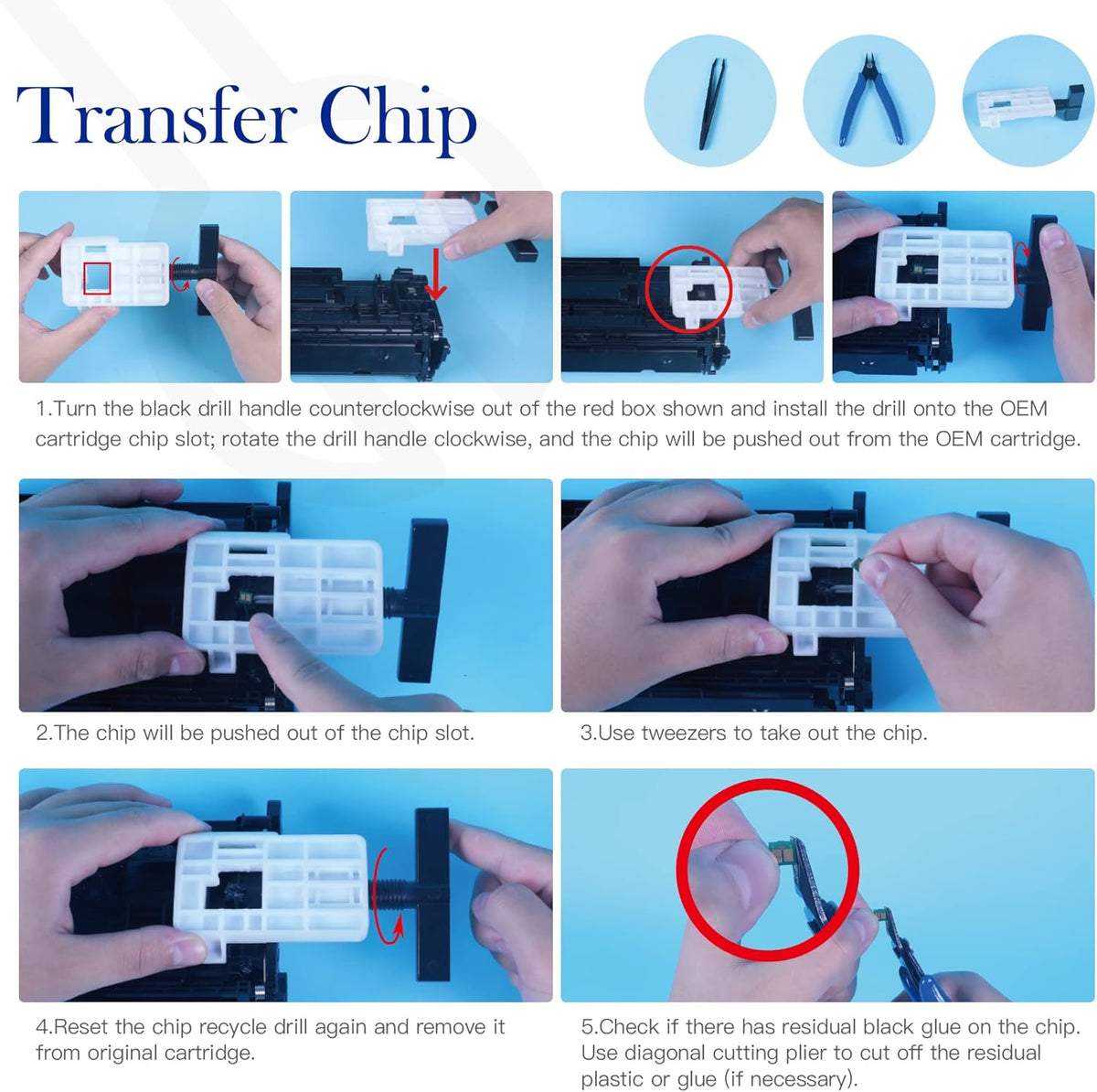 Transfer Chip

1.Turn the black drill handle counterclockwise out of the red box shown and install the drill onto the OEM cartridge chip slot; rotate the drill handle clockwise, and the chip will be pushed out from the OEM cartridge.

2.The chip will be pushed out of the chip slot.

3.Use tweezers to take out the chip.

4.Reset the chip recycle drill again and remove it from original cartridge.

5.Check if there has residual black glue on the chip. Use diagonal cutting plier to cut off the residual plastic or glue (if necessary).